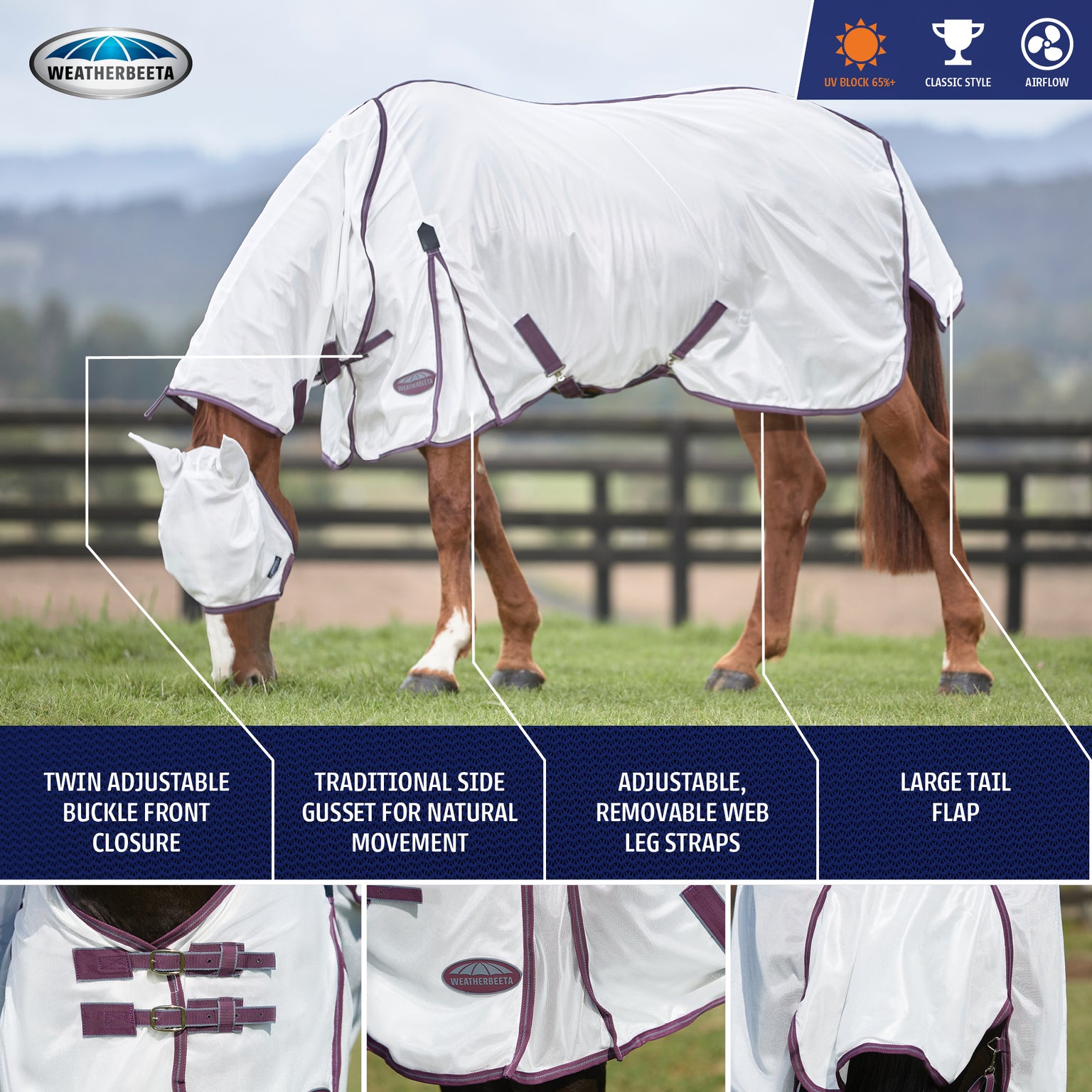 WEATHERBEETA

UV BLOCK 65%+

CLASSIC STYLE

AIRFLOW

WEATHERBEETA

TWIN ADJUSTABLE BUCKLE FRONT CLOSURE

TRADITIONAL SIDE GUSSET FOR NATURAL MOVEMENT

ADJUSTABLE, REMOVABLE WEB LEG STRAPS

LARGE TAIL FLAP

WEATHERBEETA