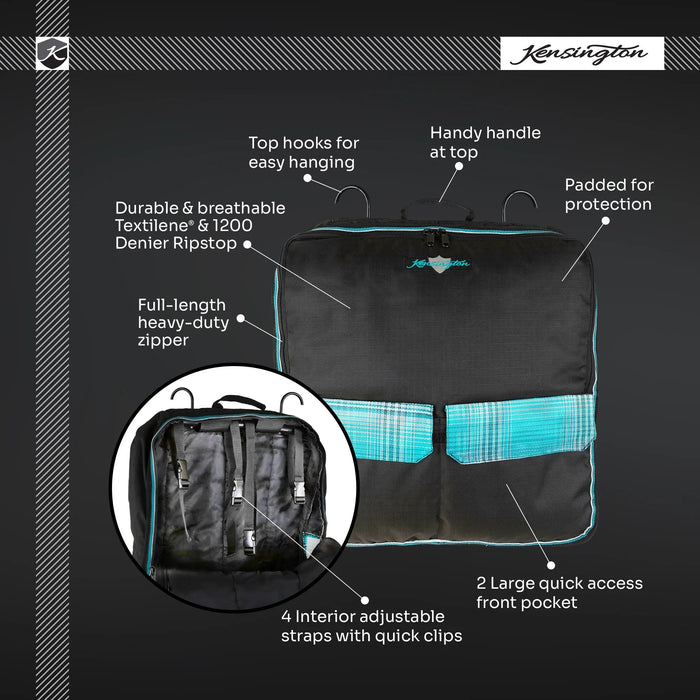 K

Kensington

Top hooks for easy hanging

Handy handle at top

Padded for protection

Durable & breathable Textilene® & 1200 Denier Ripstop

Kensington

Full-length heavy-duty zipper

2 Large quick access front pocket

4 Interior adjustable straps with quick clips